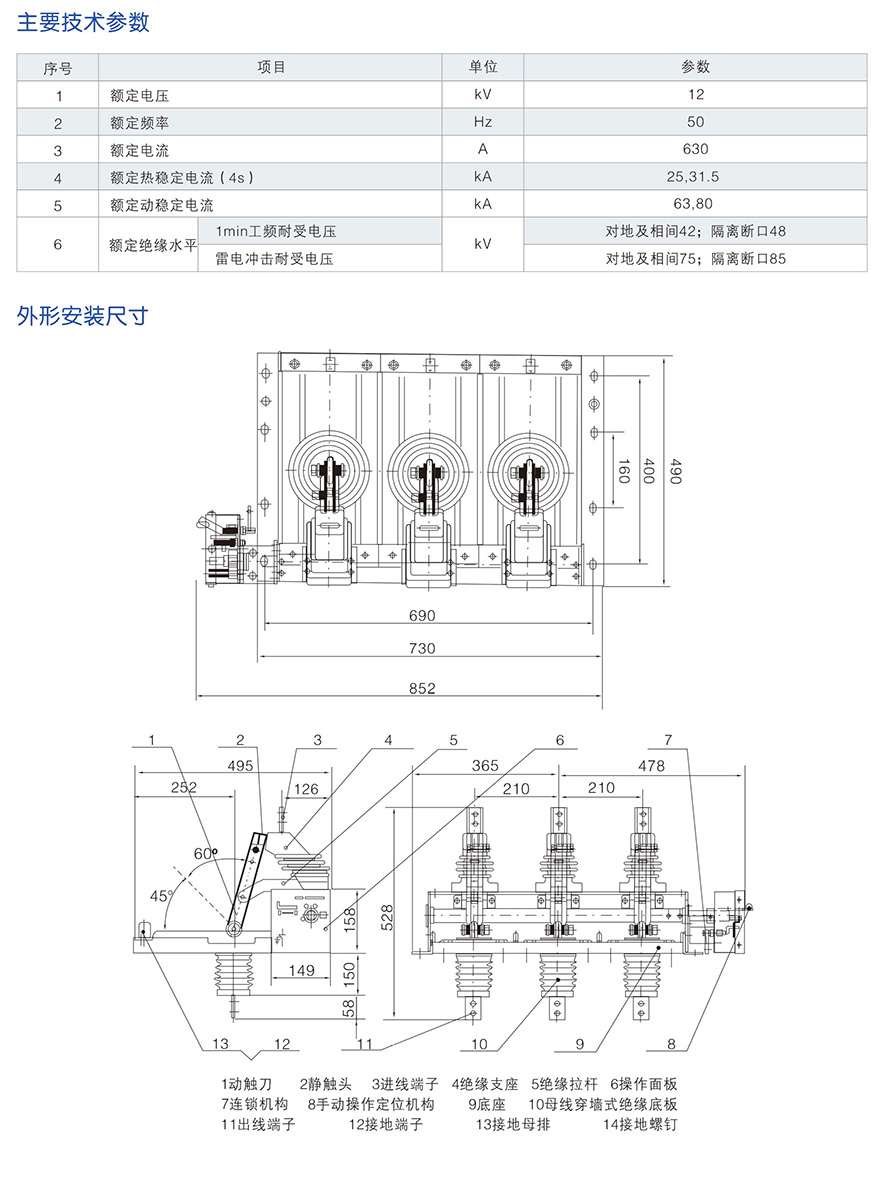 主要技术参数

| 序号 | 项目 | | 单位 | 参数 |
|---|---|---|---|---|
| 1 | 额定电压 | | kV | 12 |
| 2 | 额定频率 | | Hz | 50 |
| 3 | 额定电流 | | A | 630 |
| 4 | 额定热稳定电流（4s） | | kA | 25,31.5 |
| 5 | 额定动稳定电流 | | kA | 63,80 |
| 6 | 额定绝缘水平 | 1min工频耐受电压 | kV | 对地及相间42；隔离断口48 |
| | | 雷电冲击耐受电压 | | 对地及相间75；隔离断口85 |

外形安装尺寸

160
400
490
690
730
852

1 2 3 4 5 6 7
495
252
126
365
478
210
210
60°
45°
158
528
149
150
58
13 12 11 10 9 8

1动触刀 2静触头 3进线端子 4绝缘支座 5绝缘拉杆 6操作面板
7连锁机构 8手动操作定位机构 9底座 10母线穿墙式绝缘底板
11出线端子 12接地端子 13接地母排 14接地螺钉