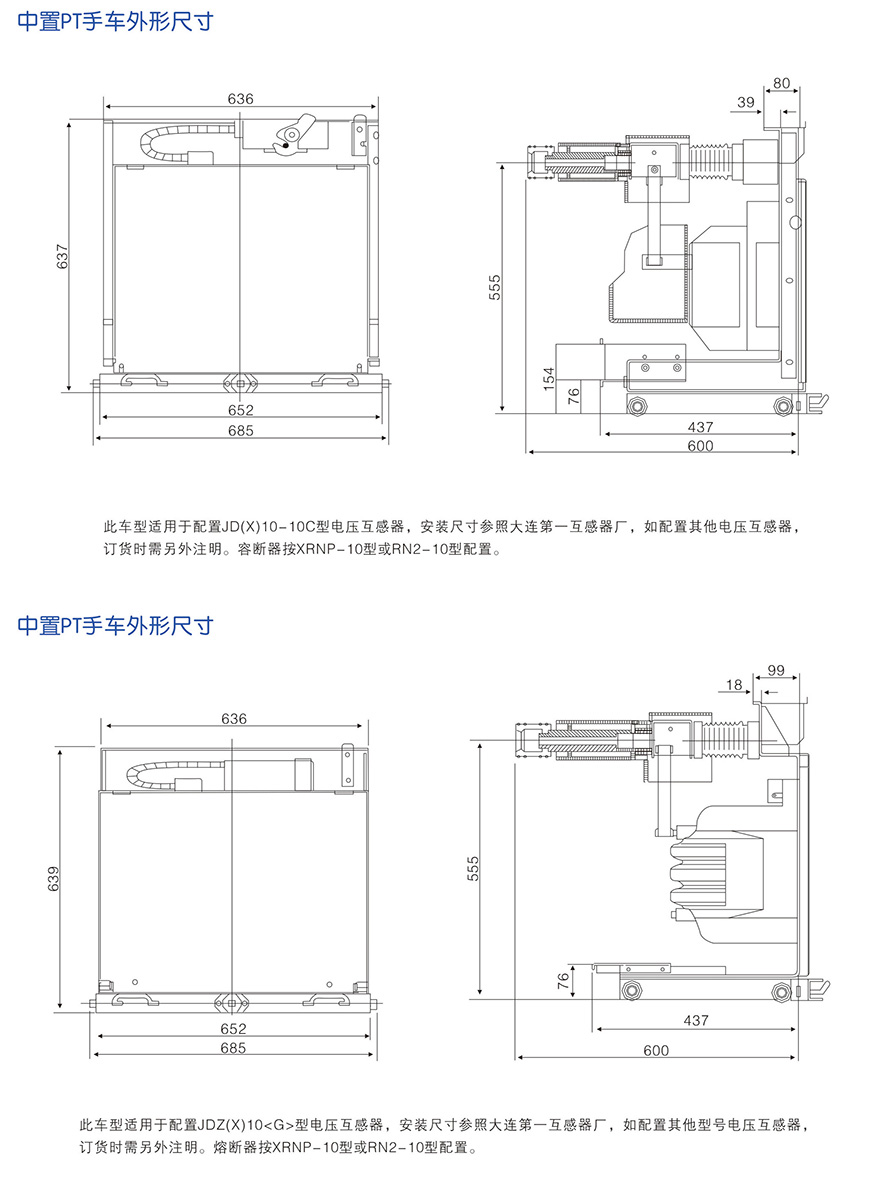 中置PT手车外形尺寸

636
637
652
685

80
39
555
154
76
437
600

此车型适用于配置JD(X)10-10C型电压互感器，安装尺寸参照大连第一互感器厂，如配置其他电压互感器，订货时需另外注明。容断器按XRNP-10型或RN2-10型配置。

中置PT手车外形尺寸

636
639
652
685

99
18
555
76
437
600

此车型适用于配置JDZ(X)10<G>型电压互感器，安装尺寸参照大连第一互感器厂，如配置其他型号电压互感器，订货时需另外注明。熔断器按XRNP-10型或RN2-10型配置。