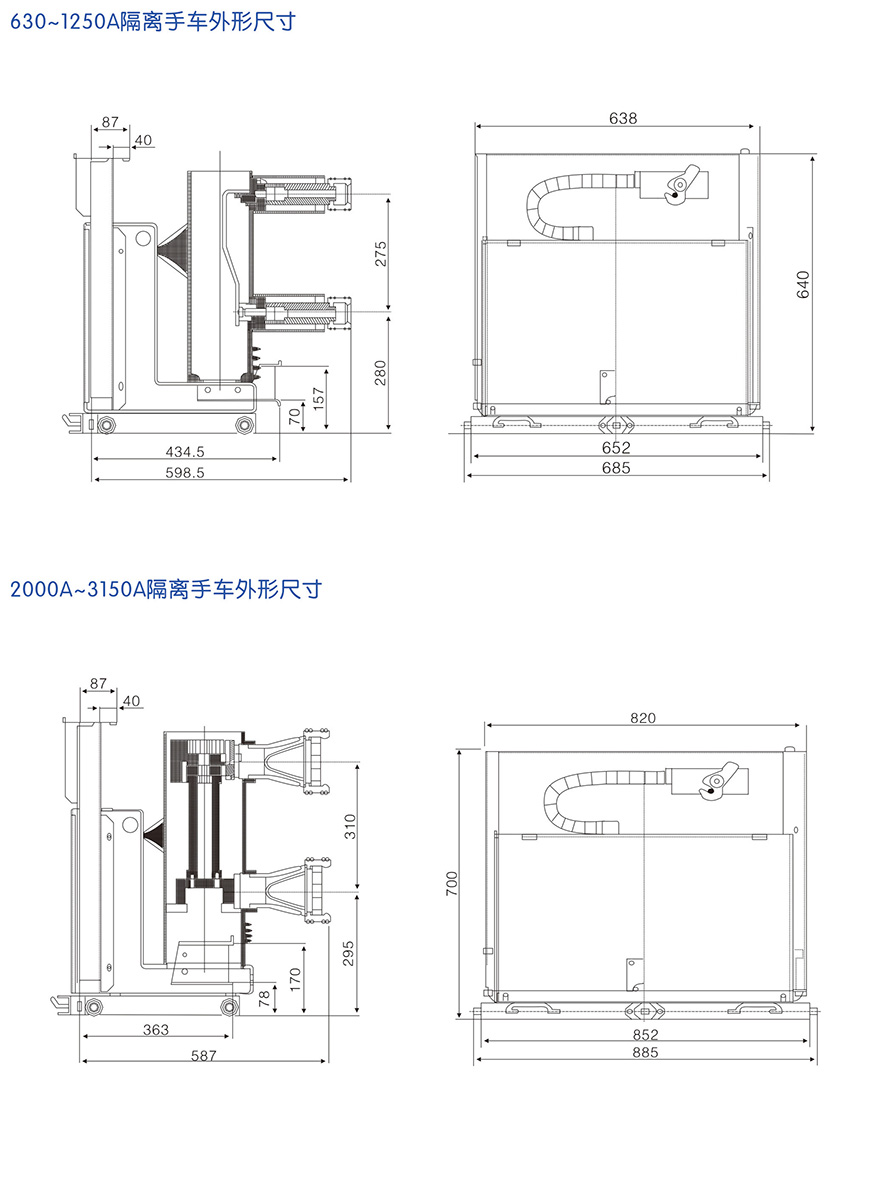 630~1250A隔离手车外形尺寸

87
40
275
280
157
70
434.5
598.5

638
640
652
685

2000A~3150A隔离手车外形尺寸

87
40
310
295
170
78
363
587

820
700
852
885