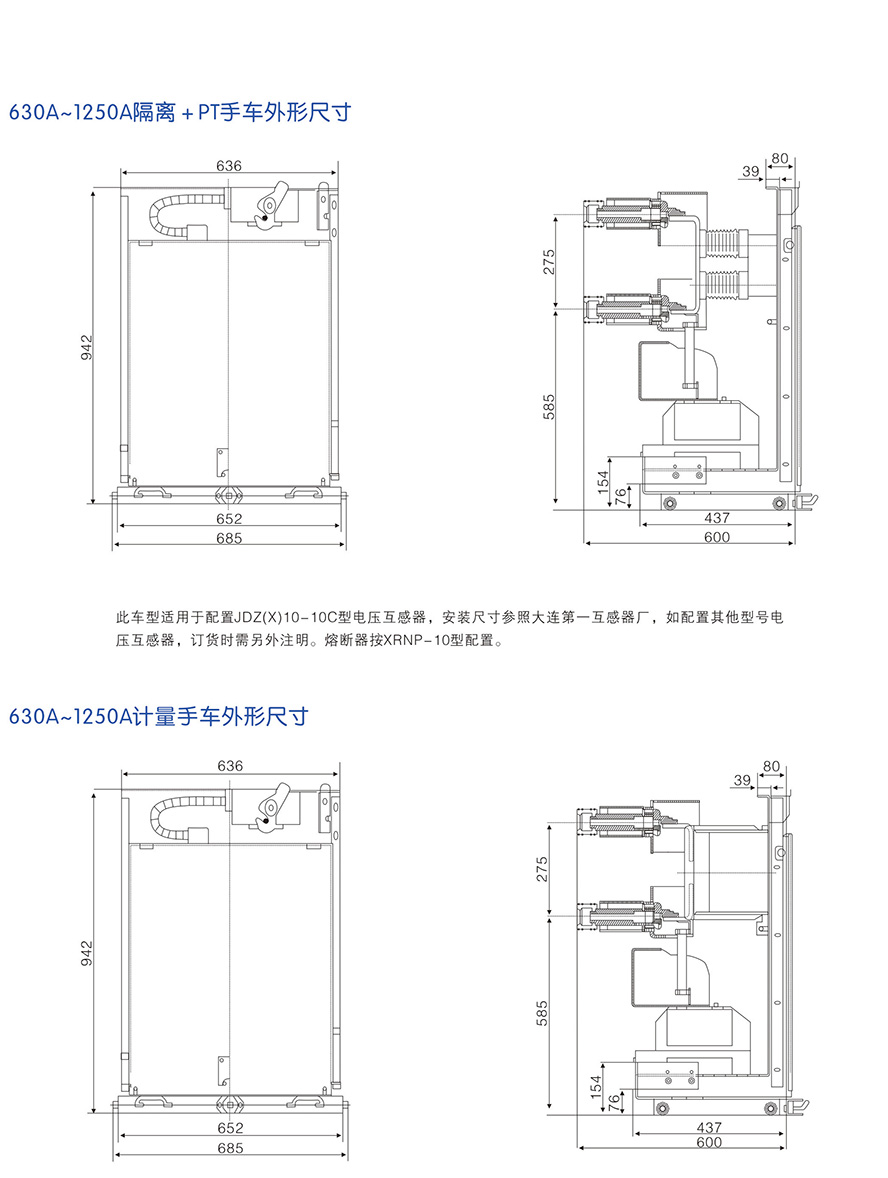 630A~1250A隔离＋PT手车外形尺寸

636

942

652

685

80

39

275

585

154

76

437

600

此车型适用于配置JDZ(X)10-10C型电压互感器，安装尺寸参照大连第一互感器厂，如配置其他型号电压互感器，订货时需另外注明。熔断器按XRNP-10型配置。

630A~1250A计量手车外形尺寸

636

942

652

685

80

39

275

585

154

76

437

600